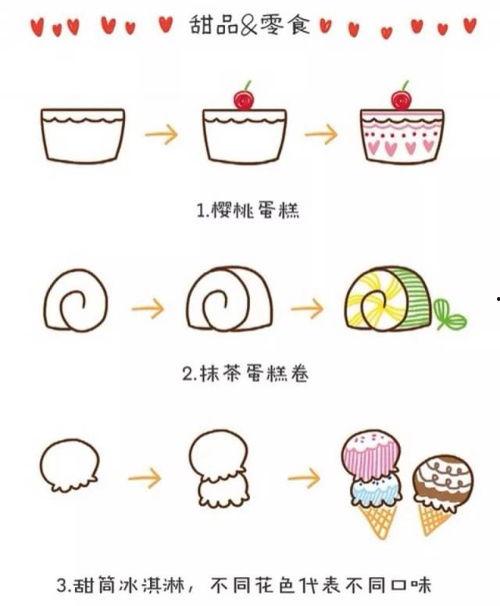 甜品&零食

1.樱桃蛋糕

2.抹茶蛋糕卷

3.甜筒冰淇淋，不同花色代表不同口味